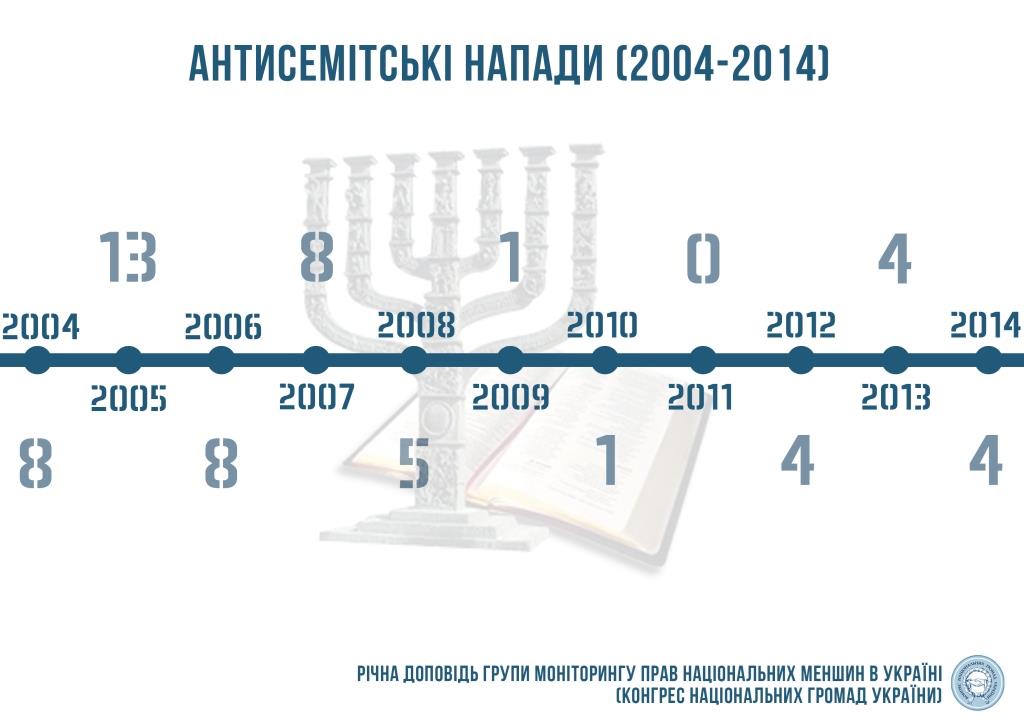 АНТИСЕМІТСЬКІ НАПАДИ (2004-2014)

13 8 1 0 4

2004 2006 2008 2010 2012 2014

2005 2007 2009 2011 2013

8 8 5 1 4 4

РІЧНА ДОПОВІДЬ ГРУПИ МОНІТОРИНГУ ПРАВ НАЦІОНАЛЬНИХ МЕНШИН В УКРАЇНІ
(КОНГРЕС НАЦІОНАЛЬНИХ ГРОМАД УКРАЇНИ)