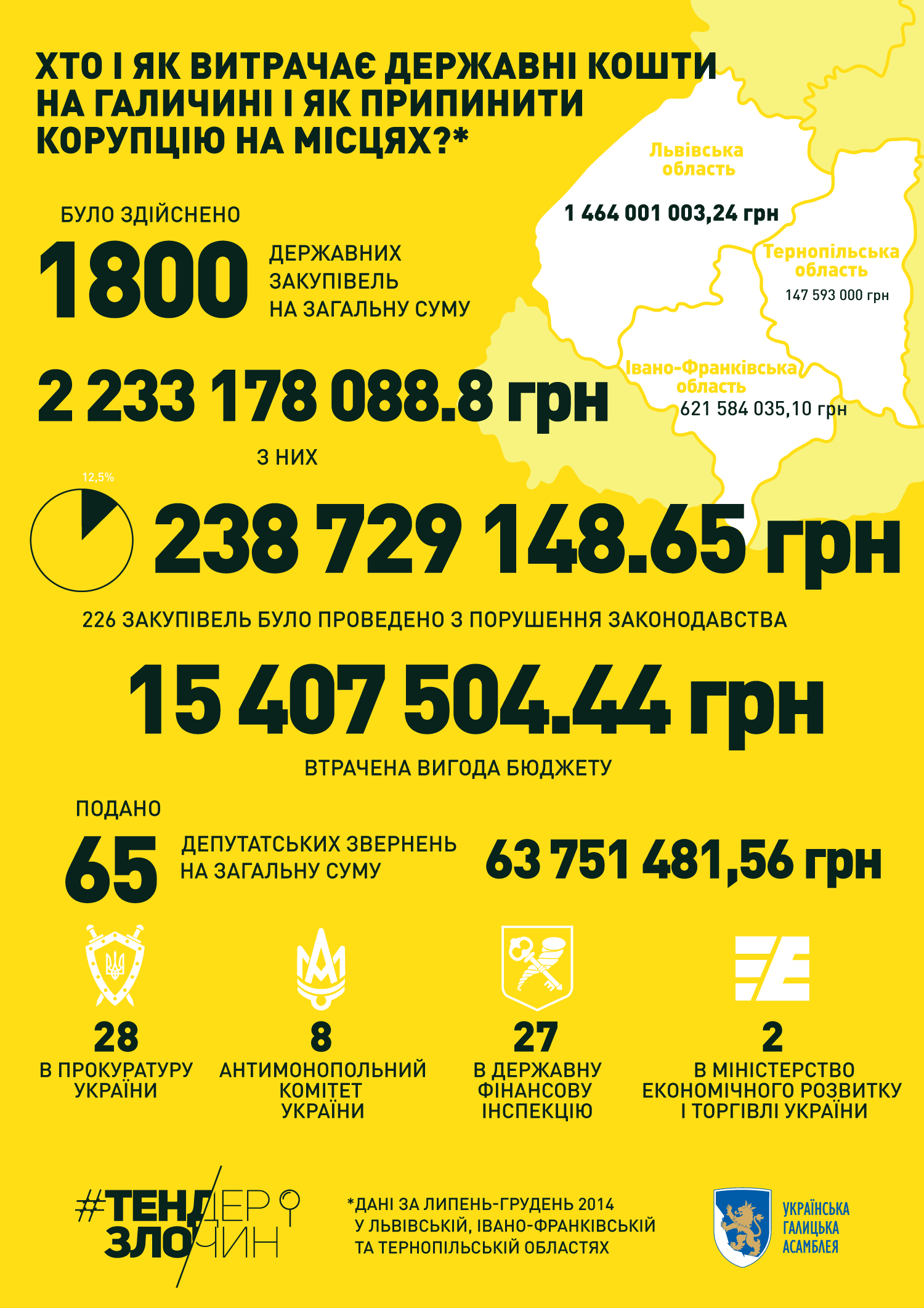 ХТО І ЯК ВИТРАЧАЄ ДЕРЖАВНІ КОШТИ НА ГАЛИЧИНІ І ЯК ПРИПИНИТИ КОРУПЦІЮ НА МІСЦЯХ?*

Львівська область
1 464 001 003,24 грн

Тернопільська область
147 593 000 грн

Івано-Франківська область
621 584 035,10 грн

БУЛО ЗДІЙСНЕНО
1800 ДЕРЖАВНИХ ЗАКУПІВЕЛЬ НА ЗАГАЛЬНУ СУМУ
2 233 178 088.8 грн

З НИХ
12,5%
238 729 148.65 грн
226 ЗАКУПІВЕЛЬ БУЛО ПРОВЕДЕНО З ПОРУШЕННЯ ЗАКОНОДАВСТВА

15 407 504.44 грн
ВТРАЧЕНА ВИГОДА БЮДЖЕТУ

ПОДАНО
65 ДЕПУТАТСЬКИХ ЗВЕРНЕНЬ НА ЗАГАЛЬНУ СУМУ
63 751 481,56 грн

28
В ПРОКУРАТУРУ УКРАЇНИ

8
АНТИМОНОПОЛЬНИЙ КОМІТЕТ УКРАЇНИ

27
В ДЕРЖАВНУ ФІНАНСОВУ ІНСПЕКЦІЮ

2
В МІНІСТЕРСТВО ЕКОНОМІЧНОГО РОЗВИТКУ І ТОРГІВЛІ УКРАЇНИ

#ТЕНДЕР ЗЛОЧИН

*ДАНІ ЗА ЛИПЕНЬ-ГРУДЕНЬ 2014 У ЛЬВІВСЬКІЙ, ІВАНО-ФРАНКІВСЬКІЙ ТА ТЕРНОПІЛЬСЬКІЙ ОБЛАСТЯХ

УКРАЇНСЬКА ГАЛИЦЬКА АСАМБЛЕЯ